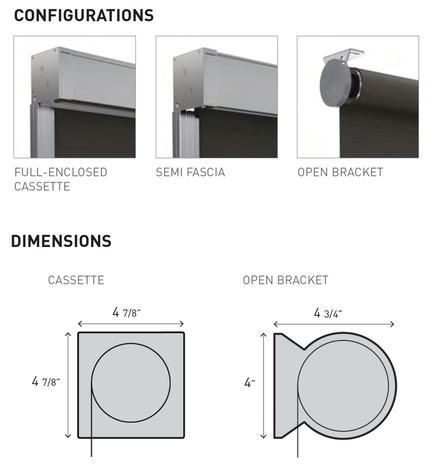 CONFIGURATIONS

FULL-ENCLOSED CASSETTE

SEMI FASCIA

OPEN BRACKET

DIMENSIONS

CASSETTE

4 7/8"

4 7/8"

OPEN BRACKET

4 3/4"

4"